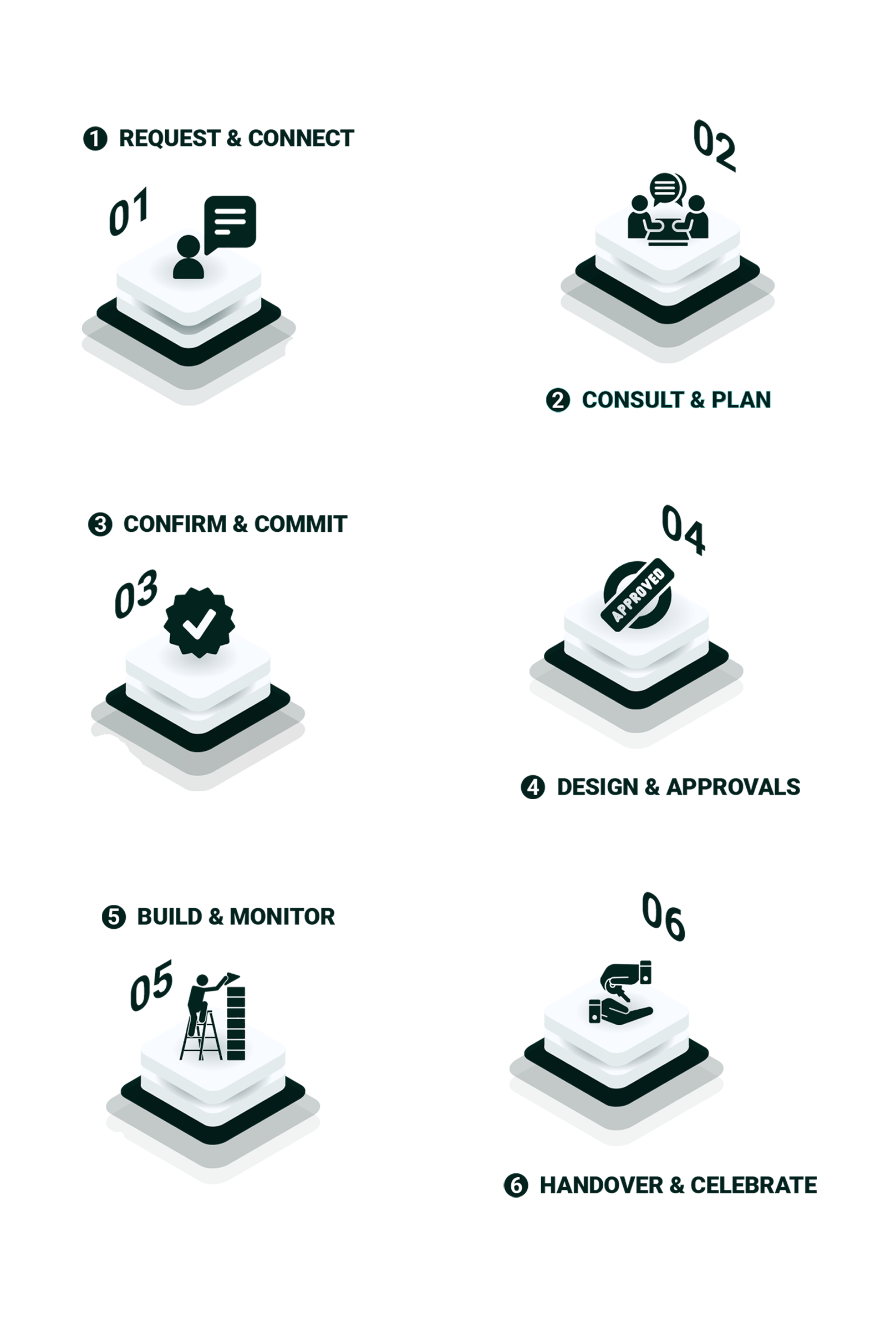 ❶ REQUEST & CONNECT

01

02

❷ CONSULT & PLAN

❸ CONFIRM & COMMIT

03

04

APPROVED

❹ DESIGN & APPROVALS

❺ BUILD & MONITOR

05

06

❻ HANDOVER & CELEBRATE